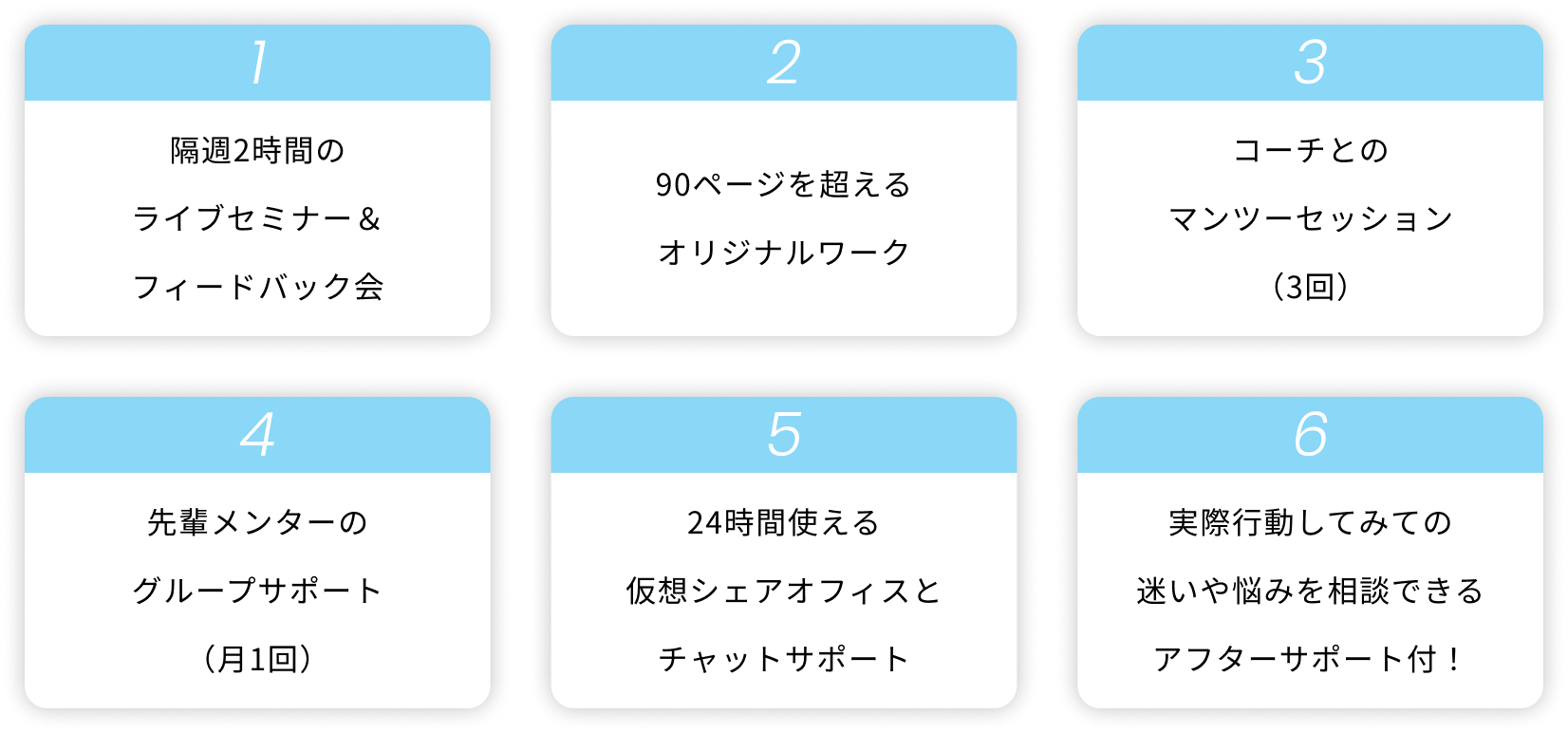 1

隔週2時間の
ライブセミナー＆
フィードバック会

2

90ページを超える
オリジナルワーク

3

コーチとの
マンツーセッション
（3回）

4

先輩メンターの
グループサポート
（月1回）

5

24時間使える
仮想シェアオフィスと
チャットサポート

6

実際行動してみての
迷いや悩みを相談できる
アフターサポート付！